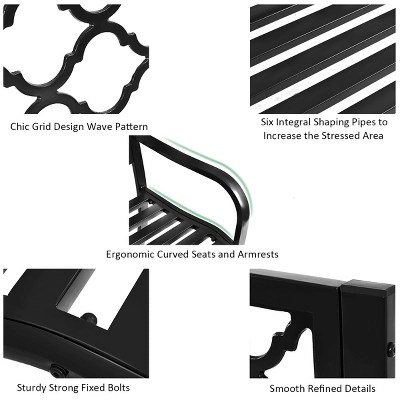 Chic Grid Design Wave Pattern

Six Integral Shaping Pipes to Increase the Stressed Area

Ergonomic Curved Seats and Armrests

Sturdy Strong Fixed Bolts

Smooth Refined Details