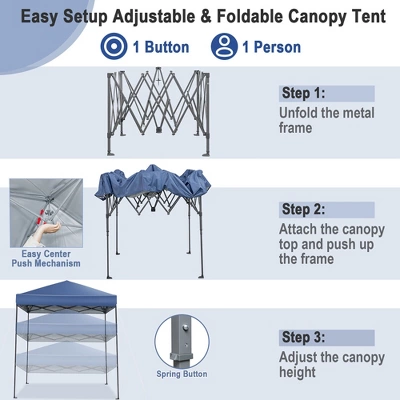 Easy Setup Adjustable & Foldable Canopy Tent

1 Button
1 Person

Step 1:
Unfold the metal frame

Easy Center Push Mechanism

Step 2:
Attach the canopy top and push up the frame

Spring Button

Step 3:
Adjust the canopy height