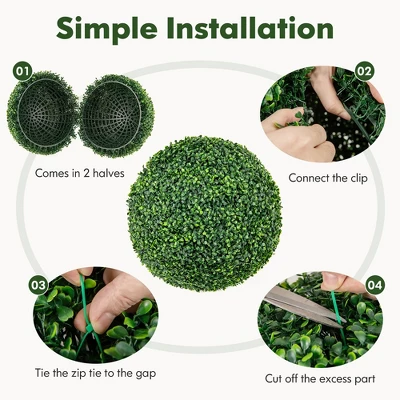 Simple Installation

01

Comes in 2 halves

02

Connect the clip

03

Tie the zip tie to the gap

04

Cut off the excess part