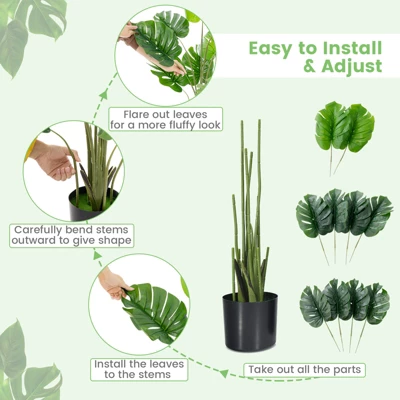 Easy to Install & Adjust

Flare out leaves for a more fluffy look

Carefully bend stems outward to give shape

Install the leaves to the stems

Take out all the parts