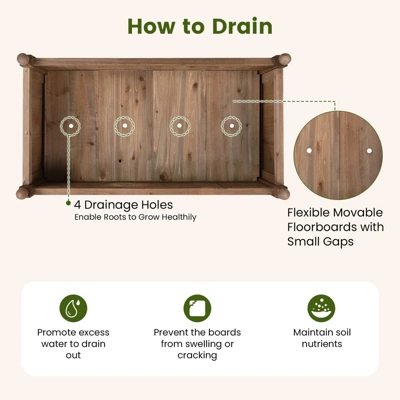 How to Drain

4 Drainage Holes
Enable Roots to Grow Healthily

Flexible Movable Floorboards with Small Gaps

Promote excess water to drain out

Prevent the boards from swelling or cracking

Maintain soil nutrients