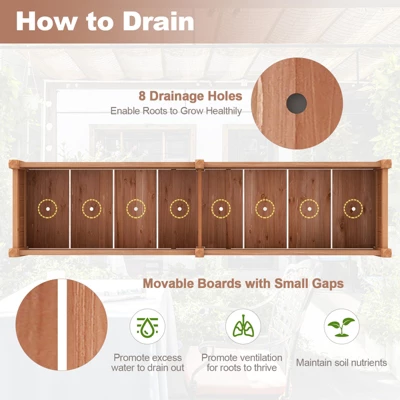 How to Drain

8 Drainage Holes
Enable Roots to Grow Healthily

Movable Boards with Small Gaps

Promote excess water to drain out

Promote ventilation for roots to thrive

Maintain soil nutrients