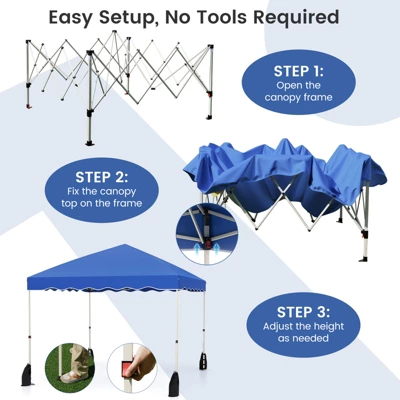 Easy Setup, No Tools Required

STEP 1:
Open the canopy frame

STEP 2:
Fix the canopy top on the frame

STEP 3:
Adjust the height as needed