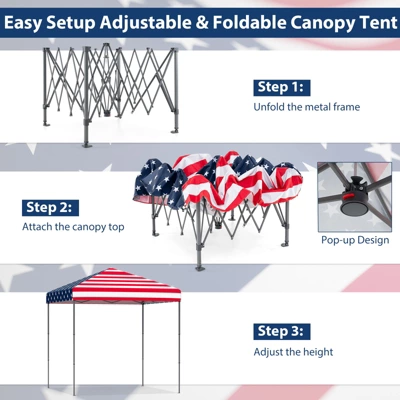 Easy Setup Adjustable & Foldable Canopy Tent

Step 1:
Unfold the metal frame

Step 2:
Attach the canopy top

Pop-up Design

Step 3:
Adjust the height