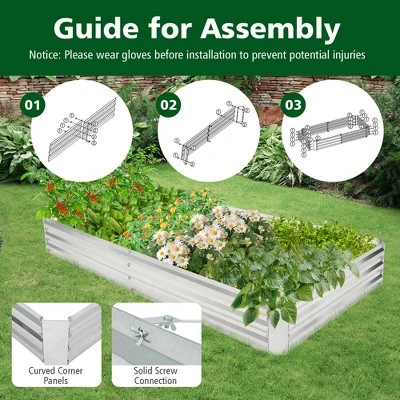 Guide for Assembly

Notice: Please wear gloves before installation to prevent potential injuries

01

02

03

Curved Corner Panels

Solid Screw Connection