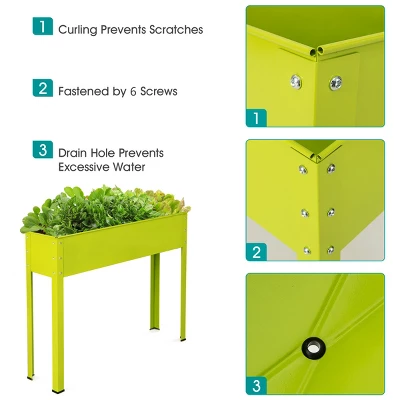 1 Curling Prevents Scratches

2 Fastened by 6 Screws

3 Drain Hole Prevents Excessive Water

1

2

3