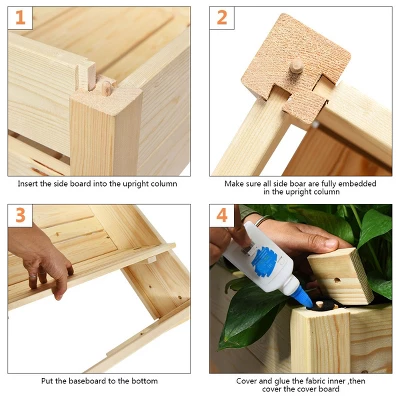 1

Insert the side board into the upright column

2

Make sure all side boar are fully embedded in the upright column

3

Put the baseboard to the bottom

4

Cover and glue the fabric inner ,then cover the cover board