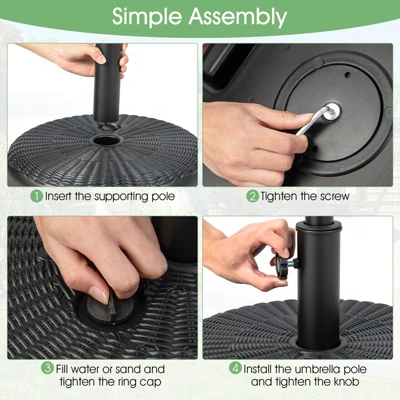 Simple Assembly

1 Insert the supporting pole

2 Tighten the screw

3 Fill water or sand and tighten the ring cap

4 Install the umbrella pole and tighten the knob