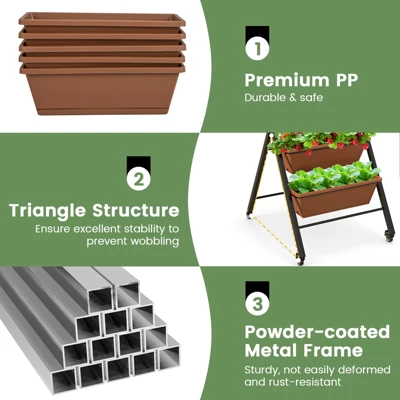 1

Premium PP
Durable & safe

2

Triangle Structure
Ensure excellent stability to prevent wobbling

3

Powder-coated Metal Frame
Sturdy, not easily deformed and rust-resistant